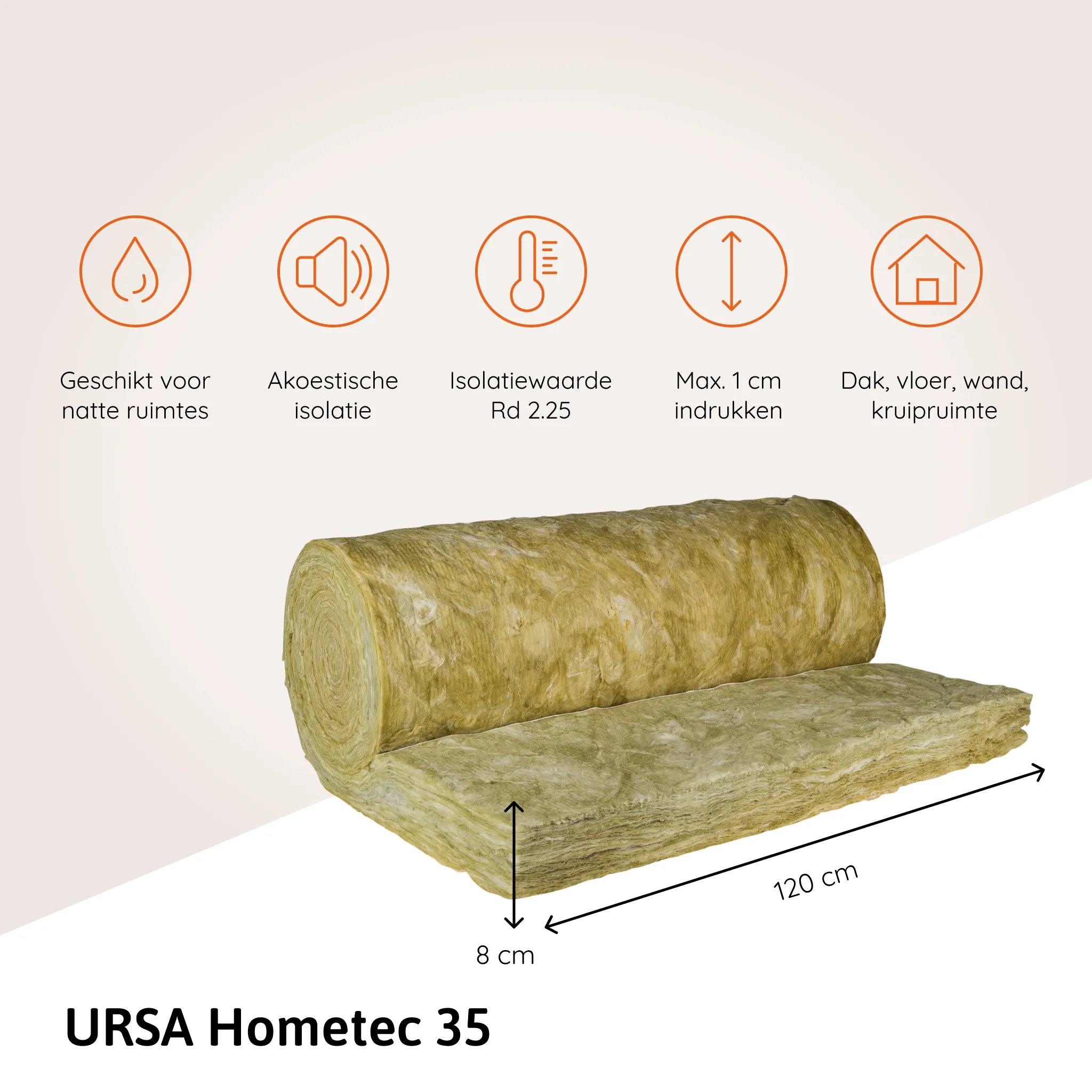 Geschikt voor natte ruimtes

Akoestische isolatie

Isolatiewaarde Rd 2.25

Max. 1 cm indrukken

Dak, vloer, wand, kruipruimte

120 cm

8 cm

URSA Hometec 35