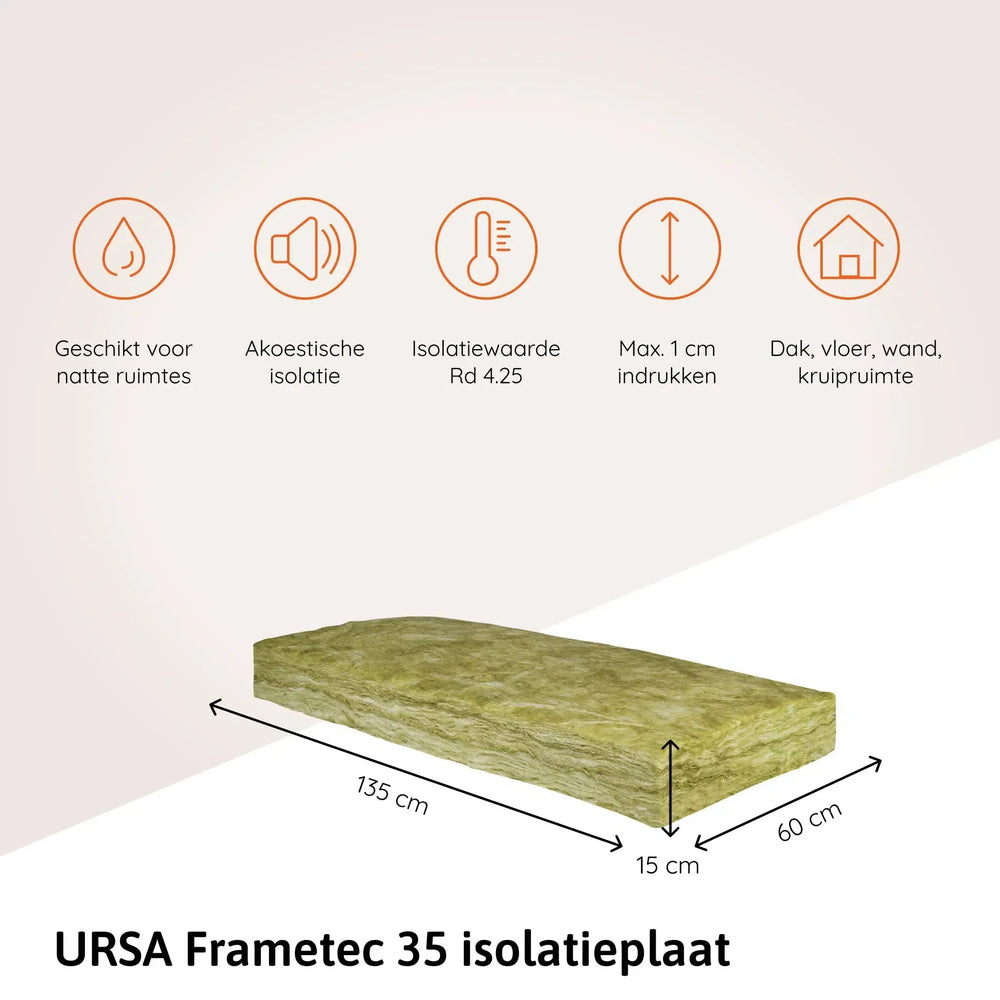 Geschikt voor natte ruimtes

Akoestische isolatie

Isolatiewaarde Rd 4.25

Max. 1 cm indrukken

Dak, vloer, wand, kruipruimte

135 cm

15 cm

60 cm

URSA Frametec 35 isolatieplaat