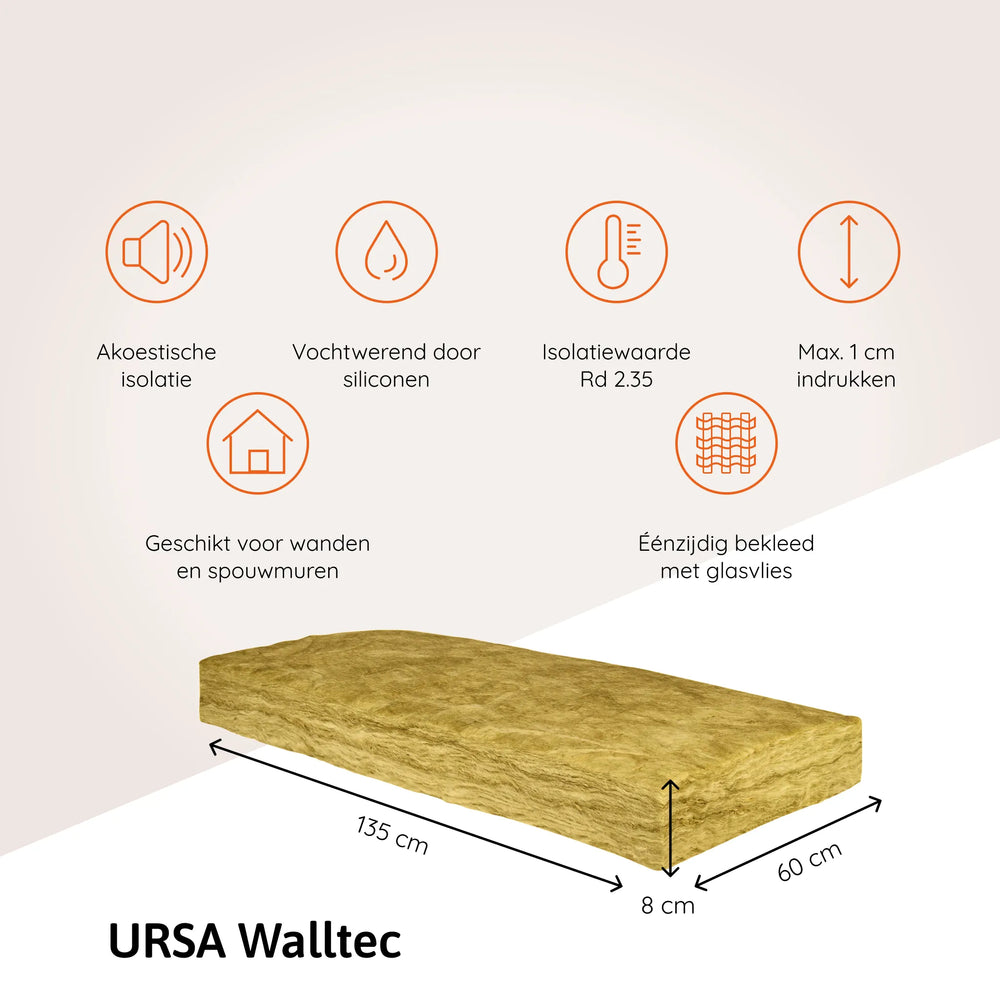 Akoestische isolatie

Vochtwerend door siliconen

Isolatiewaarde Rd 2.35

Max. 1 cm indrukken

Geschikt voor wanden en spouwmuren

Éénzijdig bekleed met glasvlies

135 cm

8 cm

60 cm

URSA Walltec