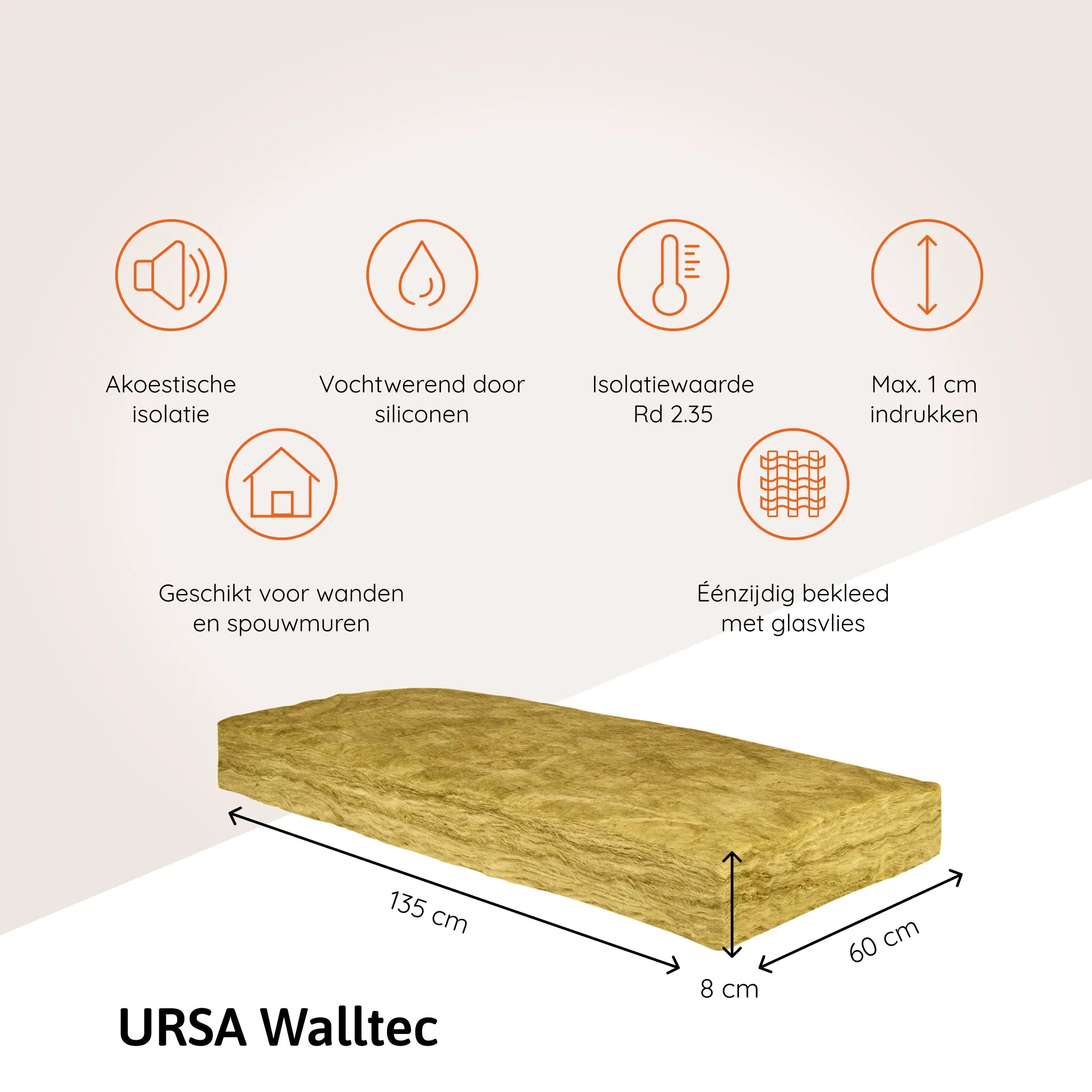 Akoestische isolatie

Vochtwerend door siliconen

Isolatiewaarde Rd 2.35

Max. 1 cm indrukken

Geschikt voor wanden en spouwmuren

Éénzijdig bekleed met glasvlies

135 cm

8 cm

60 cm

URSA Walltec